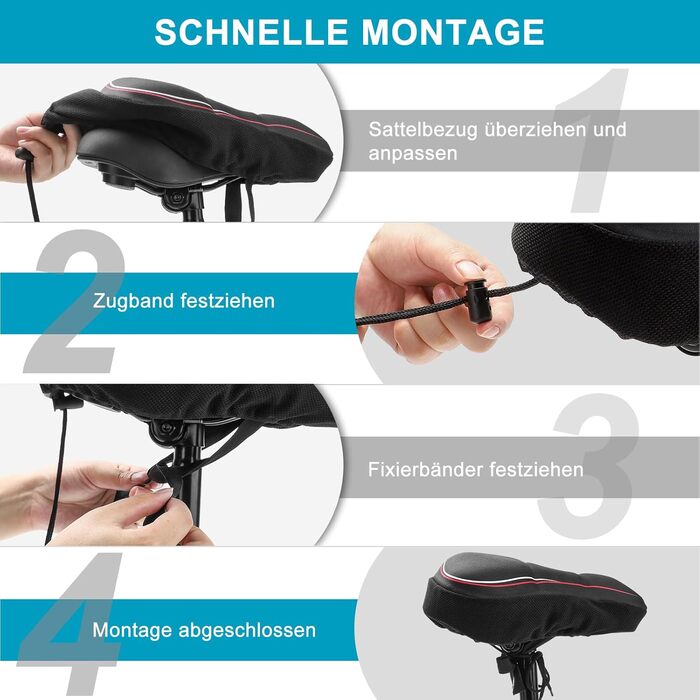 SCHNELLE MONTAGE

1

Sattelbezug überziehen und anpassen

2

Zugband festziehen

3

Fixierbänder festziehen

4

Montage abgeschlossen