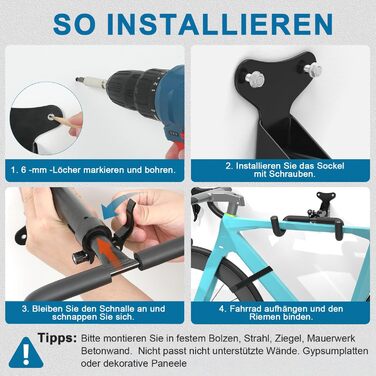 SO INSTALLIEREN

1. 6 -mm -Löcher markieren und bohren.

2. Installieren Sie das Sockel mit Schrauben.

3. Bleiben Sie den Schnalle an und schnappen Sie sich.

4. Fahrrad aufhängen und den Riemen binden.

Tipps: Bitte montieren Sie in festem Bolzen, Strahl, Ziegel, Mauerwerk Betonwand. Nicht passt nicht unterstützte Wände. Gypsumplatten oder dekorative Paneele