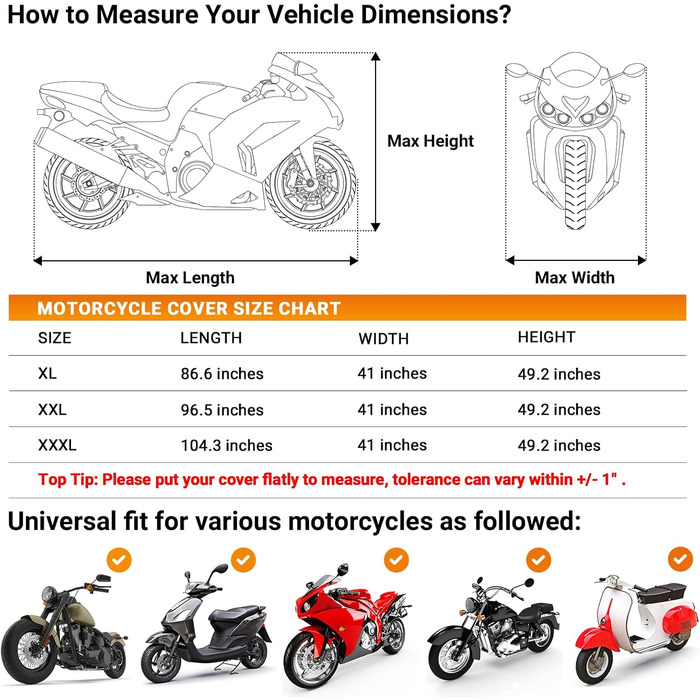 How to Measure Your Vehicle Dimensions?

Max Height

Max Length

Max Width

MOTORCYCLE COVER SIZE CHART

| SIZE | LENGTH | WIDTH | HEIGHT |
|---|---|---|---|
| XL | 86.6 inches | 41 inches | 49.2 inches |
| XXL | 96.5 inches | 41 inches | 49.2 inches |
| XXXL | 104.3 inches | 41 inches | 49.2 inches |

Top Tip: Please put your cover flatly to measure, tolerance can vary within +/- 1" .

Universal fit for various motorcycles as followed: