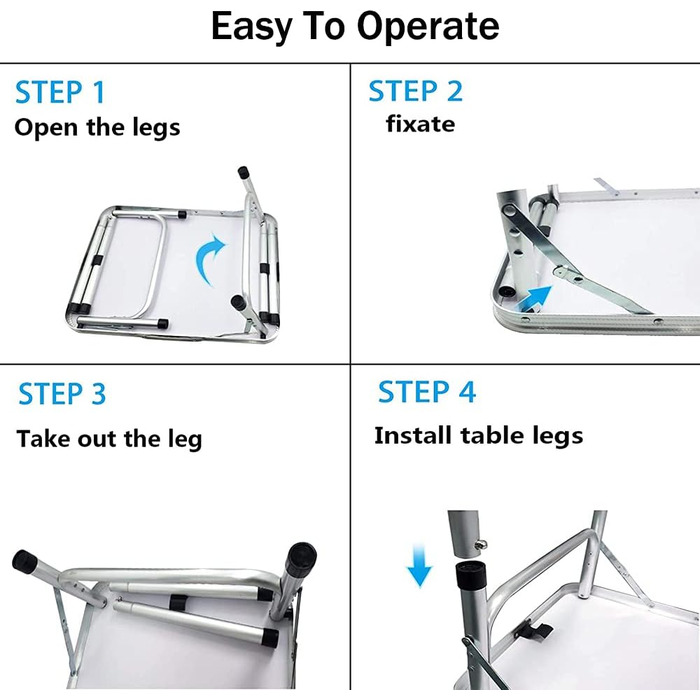 Easy To Operate

STEP 1
Open the legs

STEP 2
fixate

STEP 3
Take out the leg

STEP 4
Install table legs