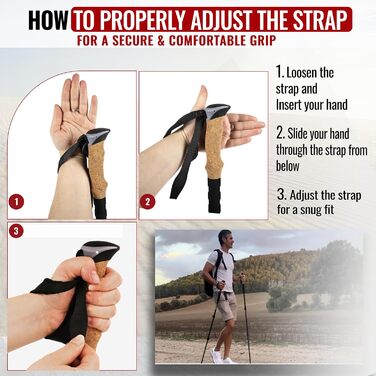 HOW TO PROPERLY ADJUST THE STRAP
FOR A SECURE & COMFORTABLE GRIP

1

2

3

1. Loosen the strap and Insert your hand

2. Slide your hand through the strap from below

3. Adjust the strap for a snug fit