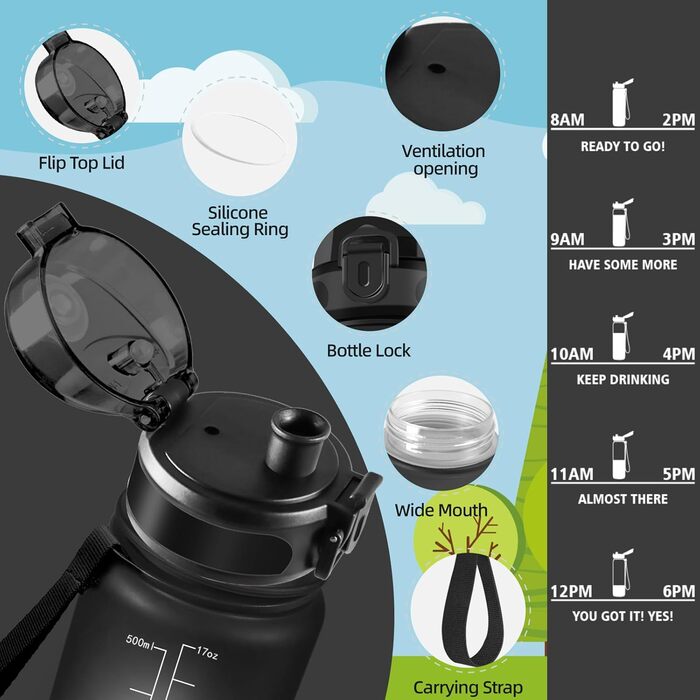 Flip Top Lid

Silicone Sealing Ring

Ventilation opening

Bottle Lock

Wide Mouth

Carrying Strap

500ml
17oz

8AM 2PM
READY TO GO!

9AM 3PM
HAVE SOME MORE

10AM 4PM
KEEP DRINKING

11AM 5PM
ALMOST THERE

12PM 6PM
YOU GOT IT! YES!