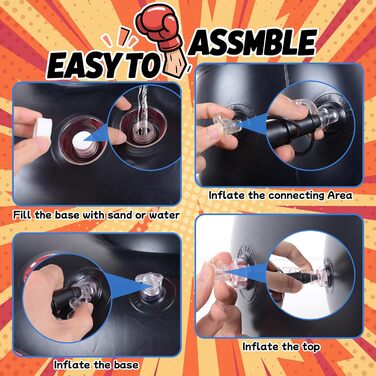 EASY TO ASSMBLE

Fill the base with sand or water

Inflate the connecting Area

Inflate the base

Inflate the top