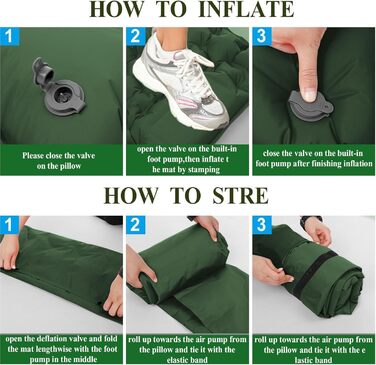 HOW TO INFLATE

1

Please close the valve on the pillow

2

open the valve on the built-in foot pump,then inflate t he mat by stamping

3

close the valve on the built-in foot pump after finishing inflation

HOW TO STRE

1

open the deflation valve and fold the mat lengthwise with the foot pump in the middle

2

roll up towards the air pump from the pillow and tie it with the elastic band

3

roll up towards the air pump from the pillow and tie it with the e lastic band