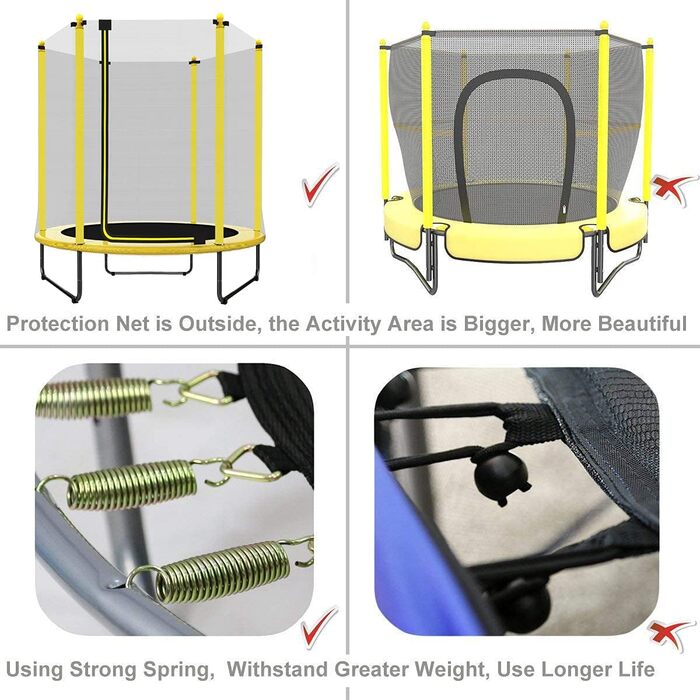 Protection Net is Outside, the Activity Area is Bigger, More Beautiful

Using Strong Spring, Withstand Greater Weight, Use Longer Life