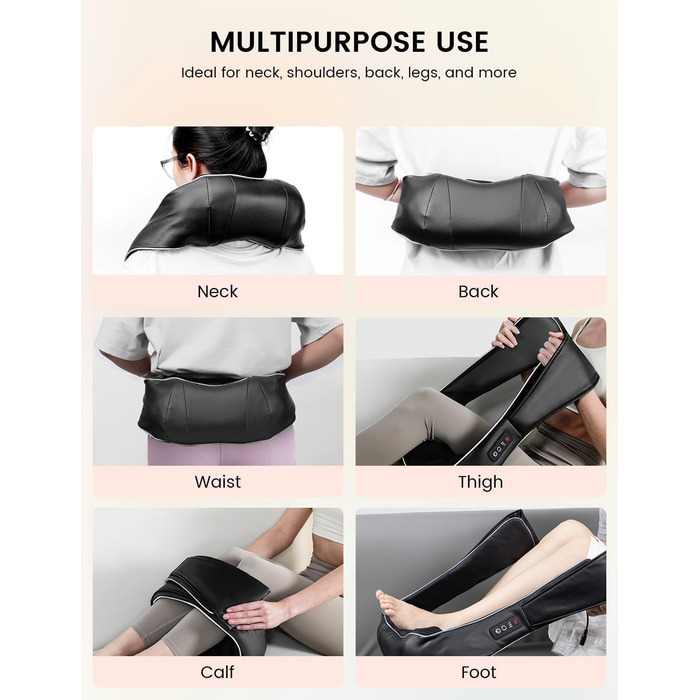 MULTIPURPOSE USE

Ideal for neck, shoulders, back, legs, and more

Neck

Back

Waist

Thigh

Calf

Foot