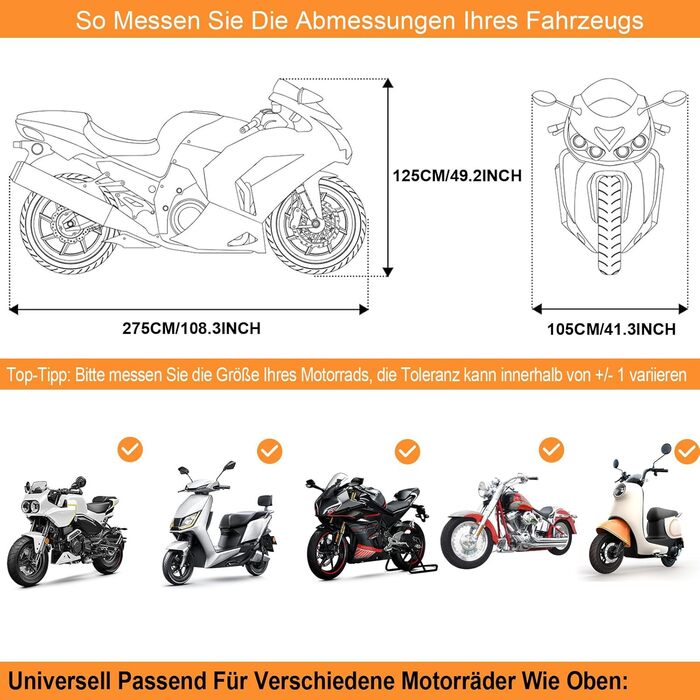 So Messen Sie Die Abmessungen Ihres Fahrzeugs

125CM/49.2INCH

275CM/108.3INCH

105CM/41.3INCH

Top-Tipp: Bitte messen Sie die Größe Ihres Motorrads, die Toleranz kann innerhalb von +/- 1 variieren

Universell Passend Für Verschiedene Motorräder Wie Oben: