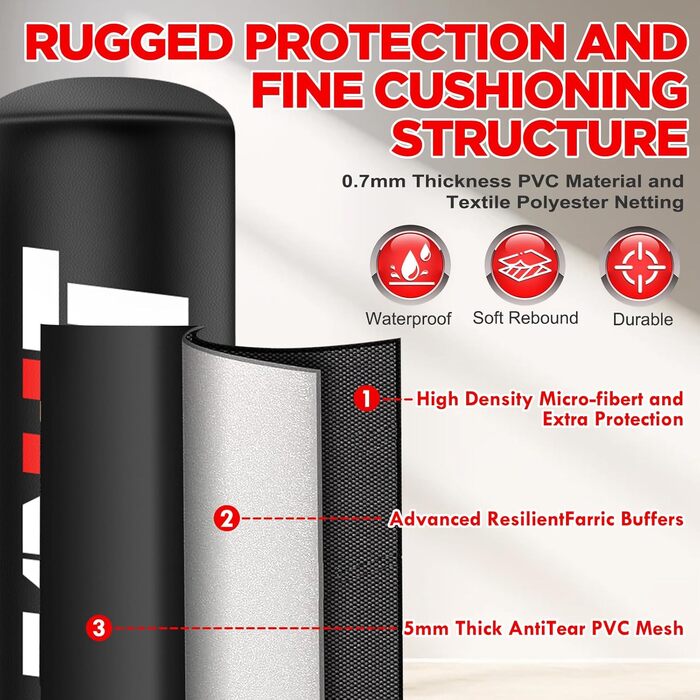 RUGGED PROTECTION AND FINE CUSHIONING STRUCTURE

0.7mm Thickness PVC Material and Textile Polyester Netting

Waterproof

Soft Rebound

Durable

1 High Density Micro-fibert and Extra Protection

2 Advanced ResilientFarric Buffers

3 5mm Thick AntiTear PVC Mesh