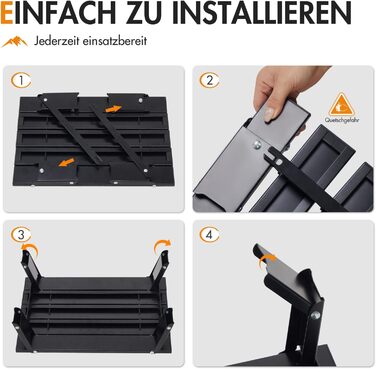 EINFACH ZU INSTALLIEREN

Jederzeit einsatzbereit

1

2

Quetschgefahr

3

4