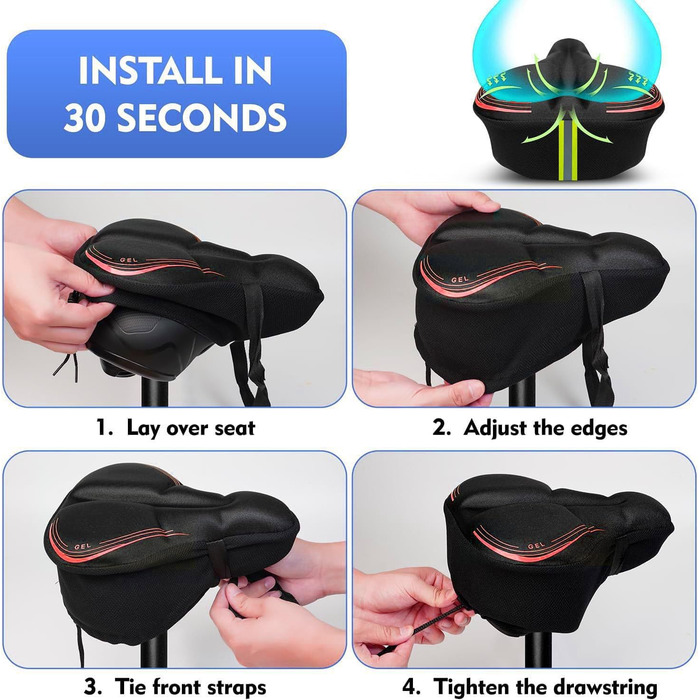 INSTALL IN
30 SECONDS

GEL

GEL

1. Lay over seat

2. Adjust the edges

GEL

GEL

3. Tie front straps

4. Tighten the drawstring