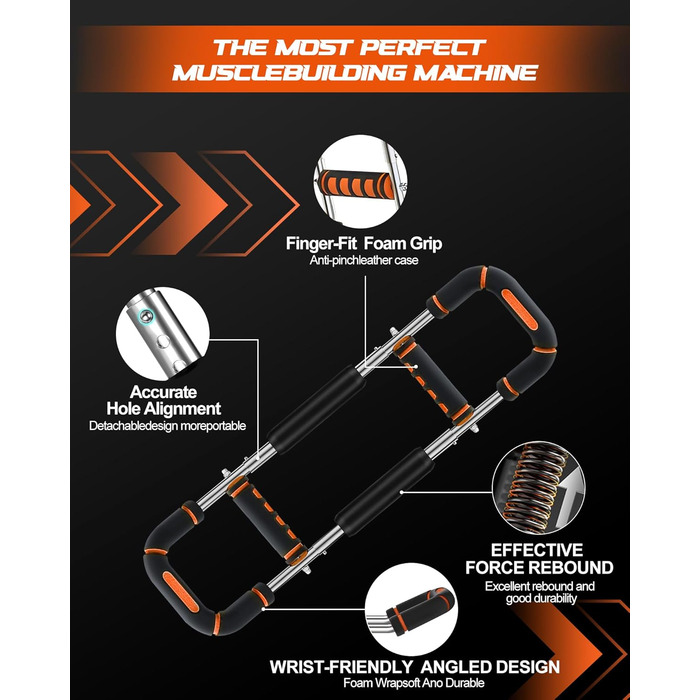 THE MOST PERFECT MUSCLEBUILDING MACHINE

Finger-Fit Foam Grip
Anti-pinchleather case

Accurate Hole Alignment
Detachabledesign moreportable

EFFECTIVE FORCE REBOUND
Excellent rebound and good durability

WRIST-FRIENDLY ANGLED DESIGN
Foam Wrapsoft Ano Durable