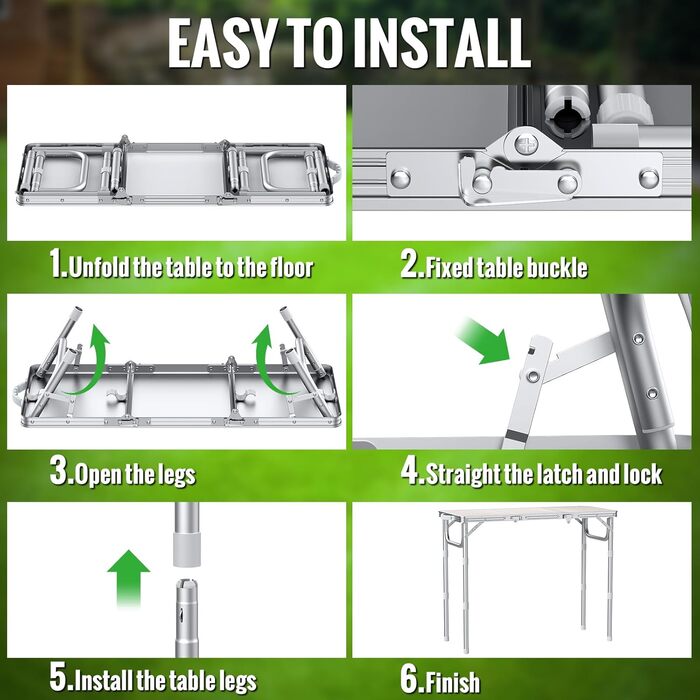 EASY TO INSTALL

1.Unfold the table to the floor

2.Fixed table buckle

3.Open the legs

4.Straight the latch and lock

5.Install the table legs

6.Finish