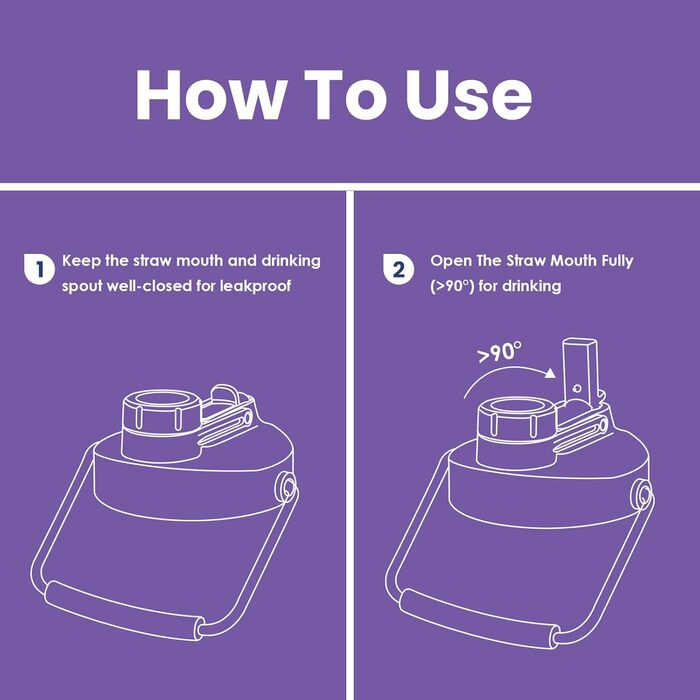 How To Use

1 Keep the straw mouth and drinking spout well-closed for leakproof

2 Open The Straw Mouth Fully (>90°) for drinking

>90°