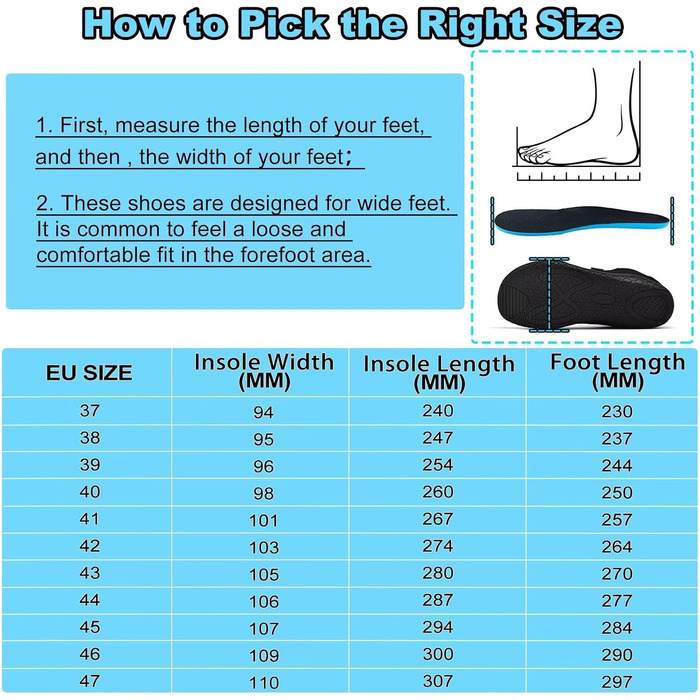 How to Pick the Right Size

1. First, measure the length of your feet, and then , the width of your feet;

2. These shoes are designed for wide feet. It is common to feel a loose and comfortable fit in the forefoot area.

| EU SIZE | Insole Width (MM) | Insole Length (MM) | Foot Length (MM) |
|---|---|---|---|
| 37 | 94 | 240 | 230 |
| 38 | 95 | 247 | 237 |
| 39 | 96 | 254 | 244 |
| 40 | 98 | 260 | 250 |
| 41 | 101 | 267 | 257 |
| 42 | 103 | 274 | 264 |
| 43 | 105 | 280 | 270 |
| 44 | 106 | 287 | 277 |
| 45 | 107 | 294 | 284 |
| 46 | 109 | 300 | 290 |
| 47 | 110 | 307 | 297 |