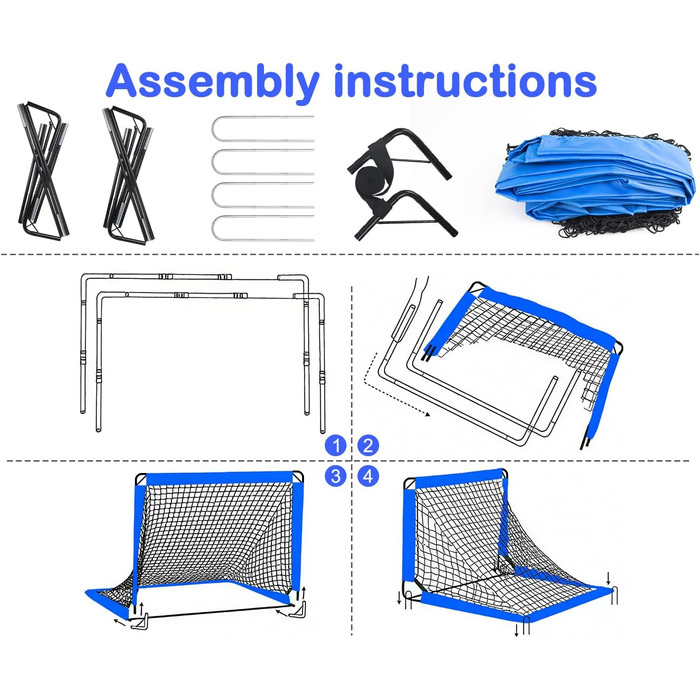 Assembly instructions

1 2
3 4